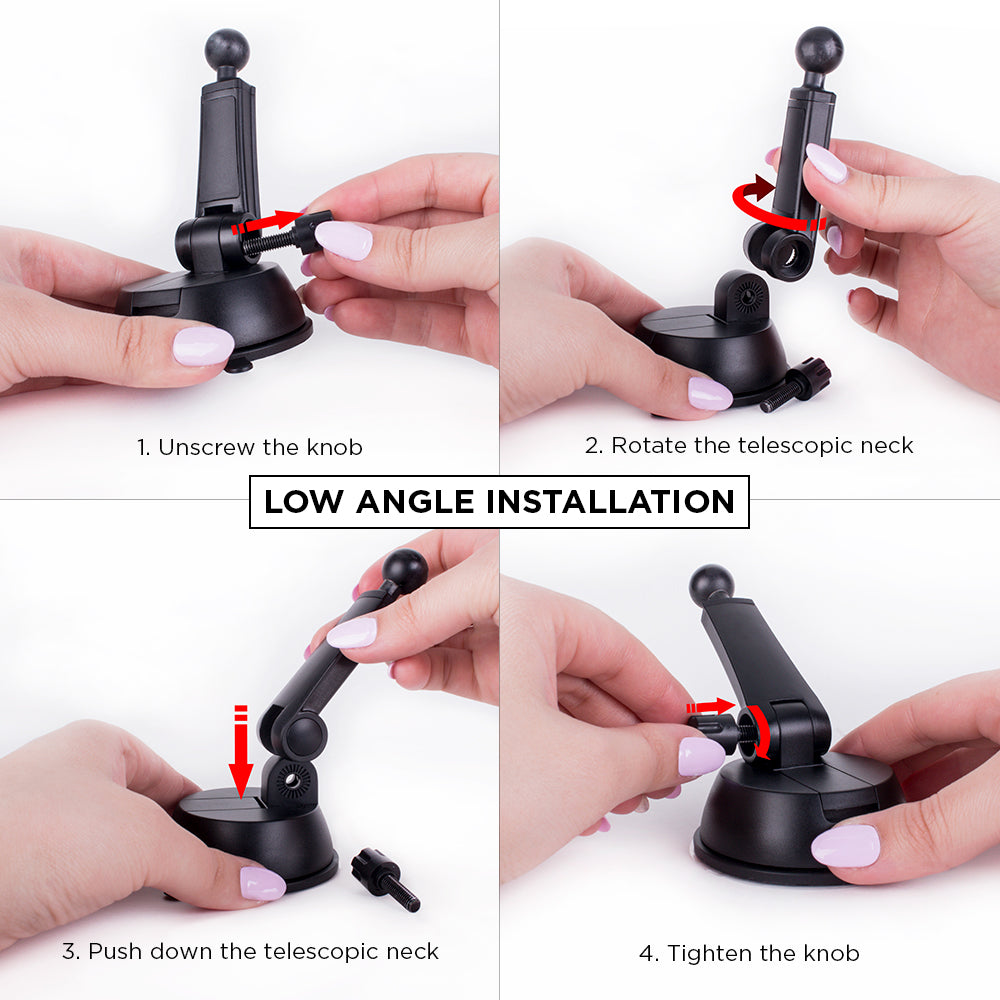 1. Unscrew the knob

2. Rotate the telescopic neck

LOW ANGLE INSTALLATION

3. Push down the telescopic neck

4. Tighten the knob