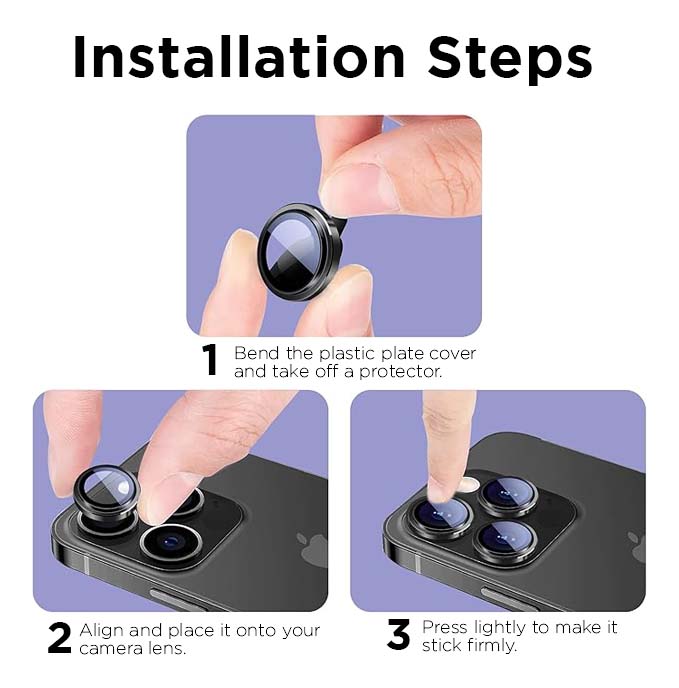 Installation Steps

1 Bend the plastic plate cover and take off a protector.

2 Align and place it onto your camera lens.

3 Press lightly to make it stick firmly.